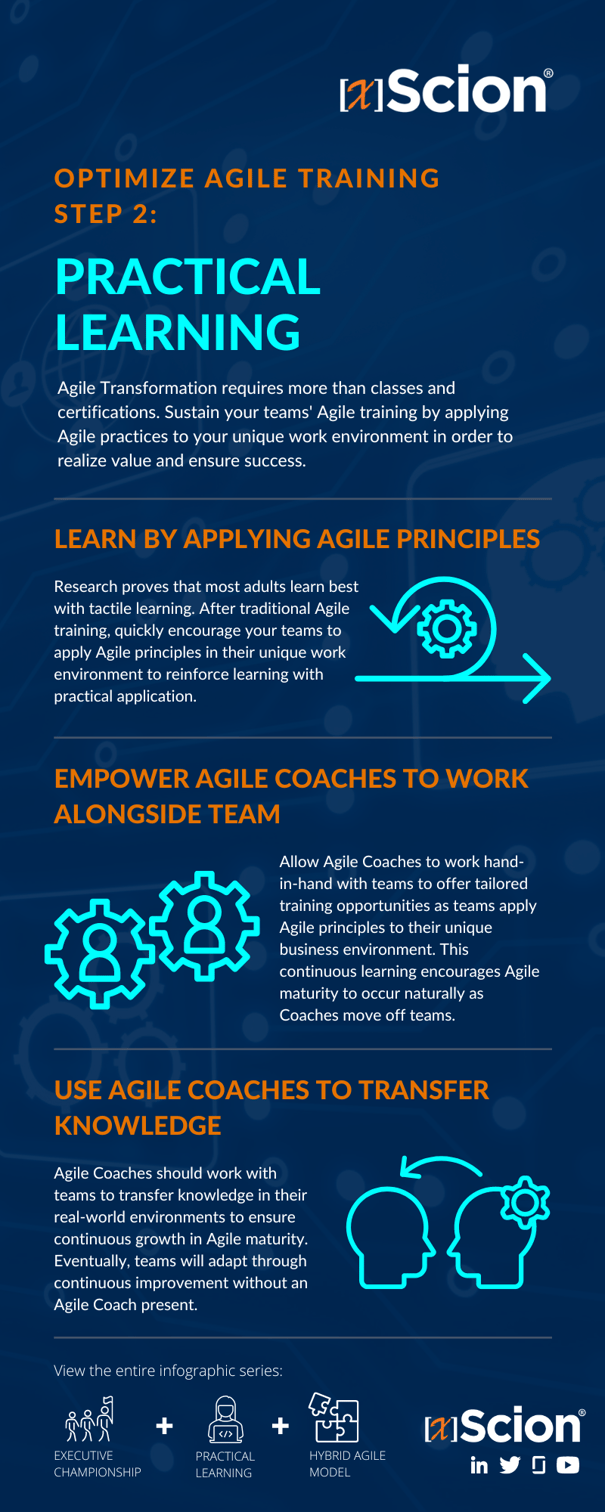 [x]Scion®

OPTIMIZE AGILE TRAINING STEP 2:

PRACTICAL LEARNING

Agile Transformation requires more than classes and certifications. Sustain your teams' Agile training by applying Agile practices to your unique work environment in order to realize value and ensure success.

LEARN BY APPLYING AGILE PRINCIPLES

Research proves that most adults learn best with tactile learning. After traditional Agile training, quickly encourage your teams to apply Agile principles in their unique work environment to reinforce learning with practical application.

EMPOWER AGILE COACHES TO WORK ALONGSIDE TEAM

Allow Agile Coaches to work hand-in-hand with teams to offer tailored training opportunities as teams apply Agile principles to their unique business environment. This continuous learning encourages Agile maturity to occur naturally as Coaches move off teams.

USE AGILE COACHES TO TRANSFER KNOWLEDGE

Agile Coaches should work with teams to transfer knowledge in their real-world environments to ensure continuous growth in Agile maturity. Eventually, teams will adapt through continuous improvement without an Agile Coach present.

View the entire infographic series:

EXECUTIVE CHAMPIONSHIP + PRACTICAL LEARNING + HYBRID AGILE MODEL

[x]Scion®